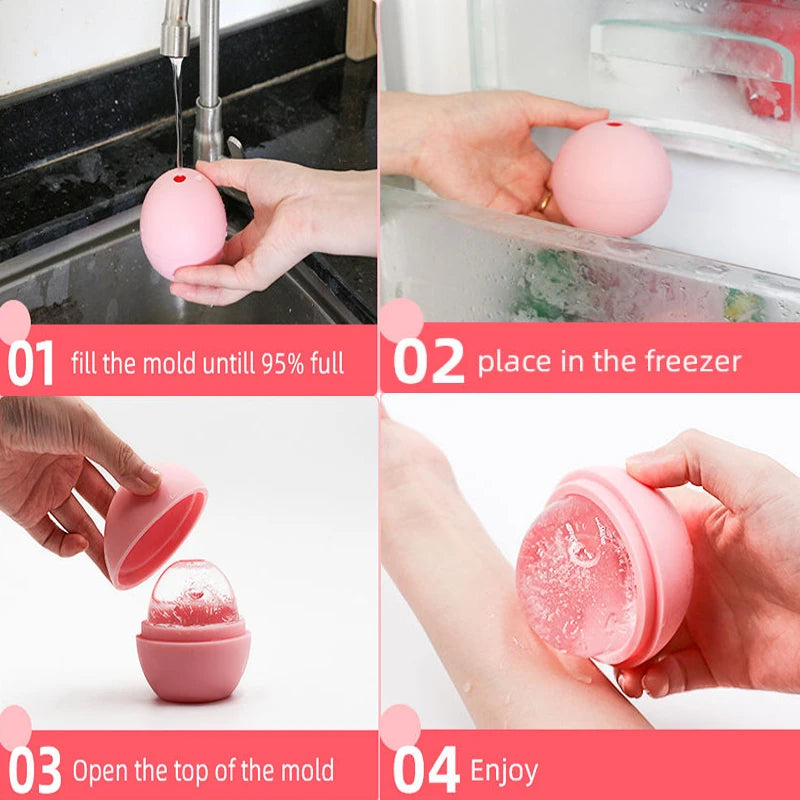 01 fill the mold untill 95% full

02 place in the freezer

03 Open the top of the mold

04 Enjoy